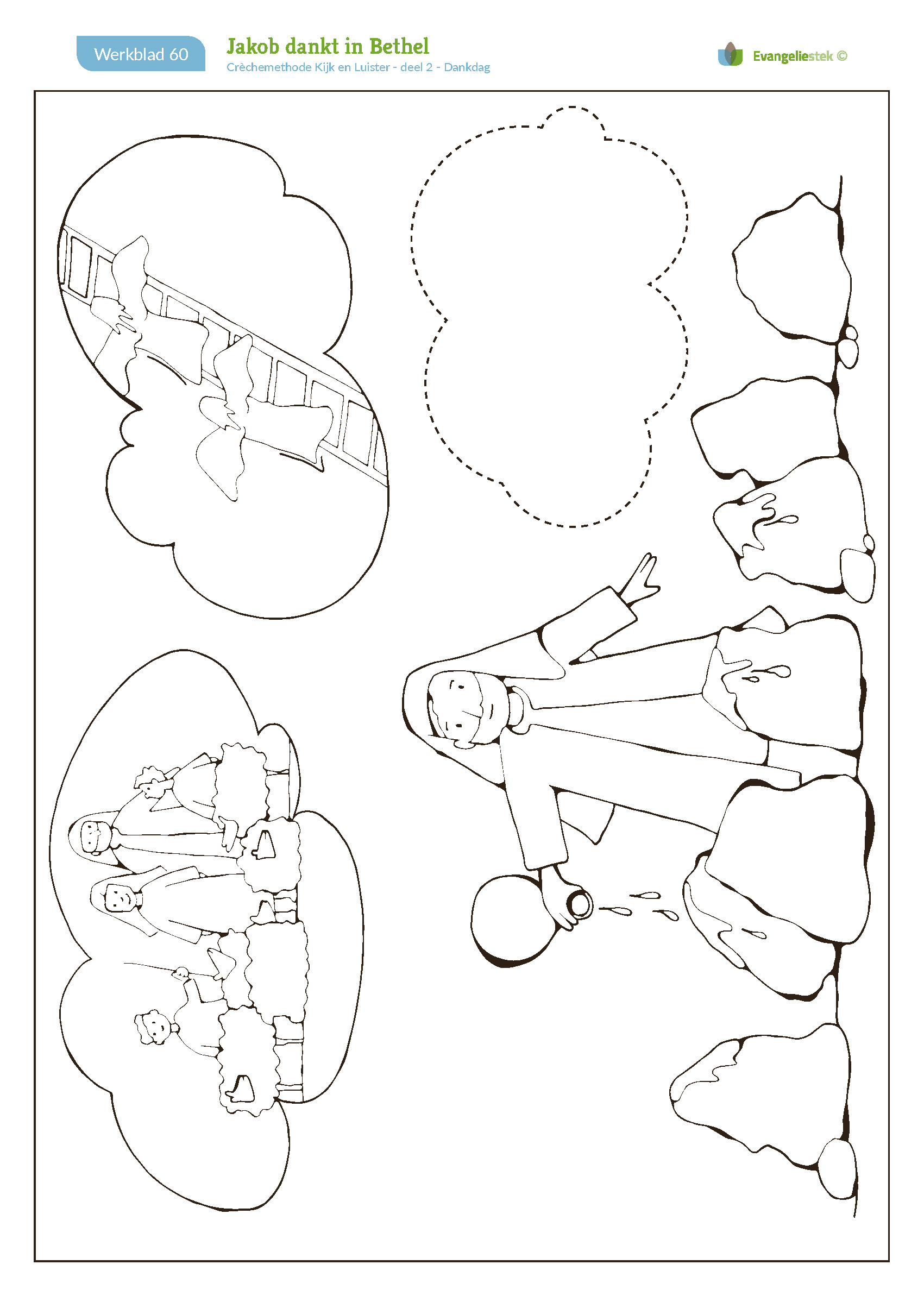 Werkblad 60

Jakob dankt in Bethel

Crèchemethode Kijk en Luister - deel 2 - Dankdag

Evangeliestek ©