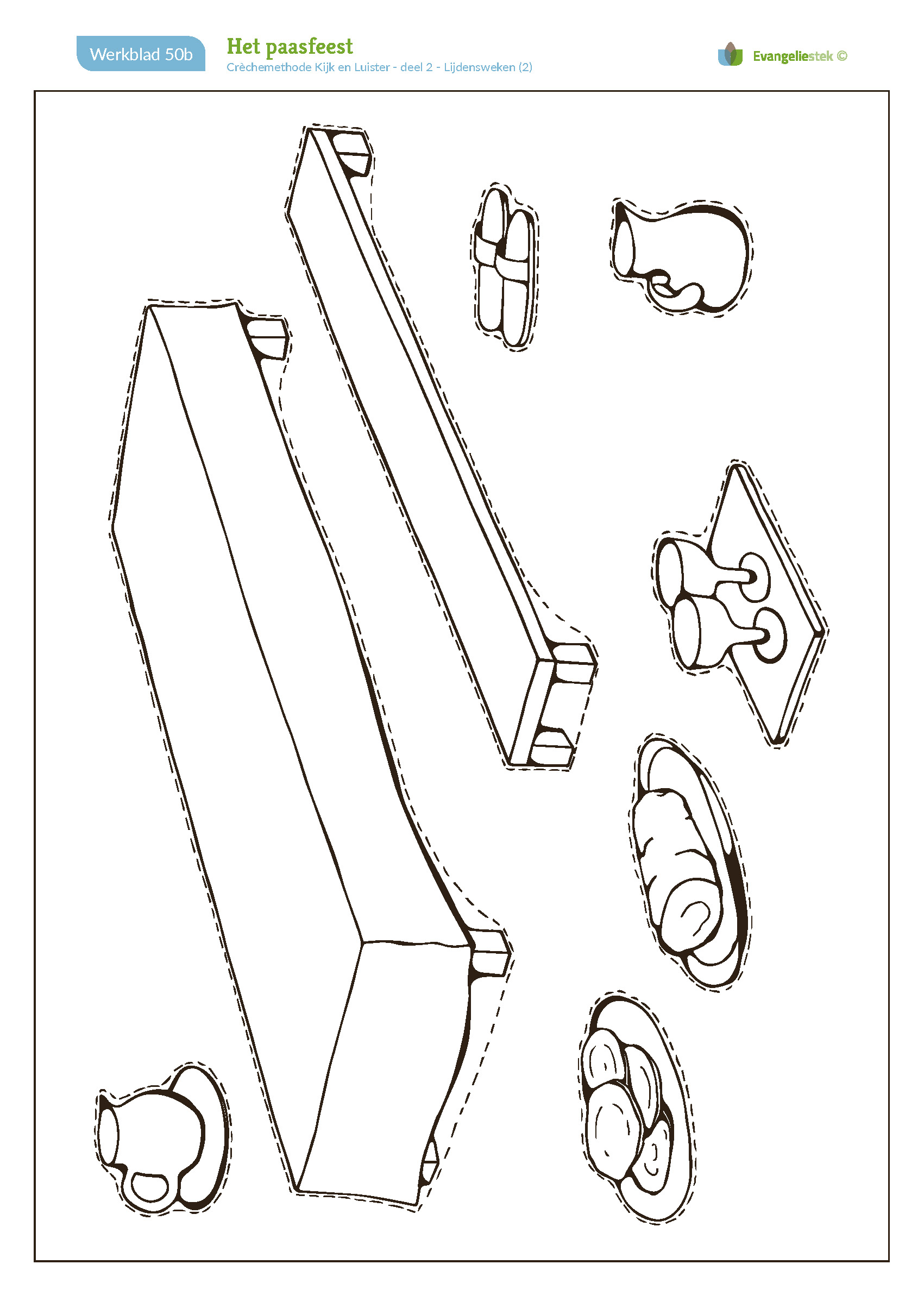 Werkblad 50b

Het paasfeest
Crèchemethode Kijk en Luister - deel 2 - Lijdensweken (2)

Evangeliestek ©