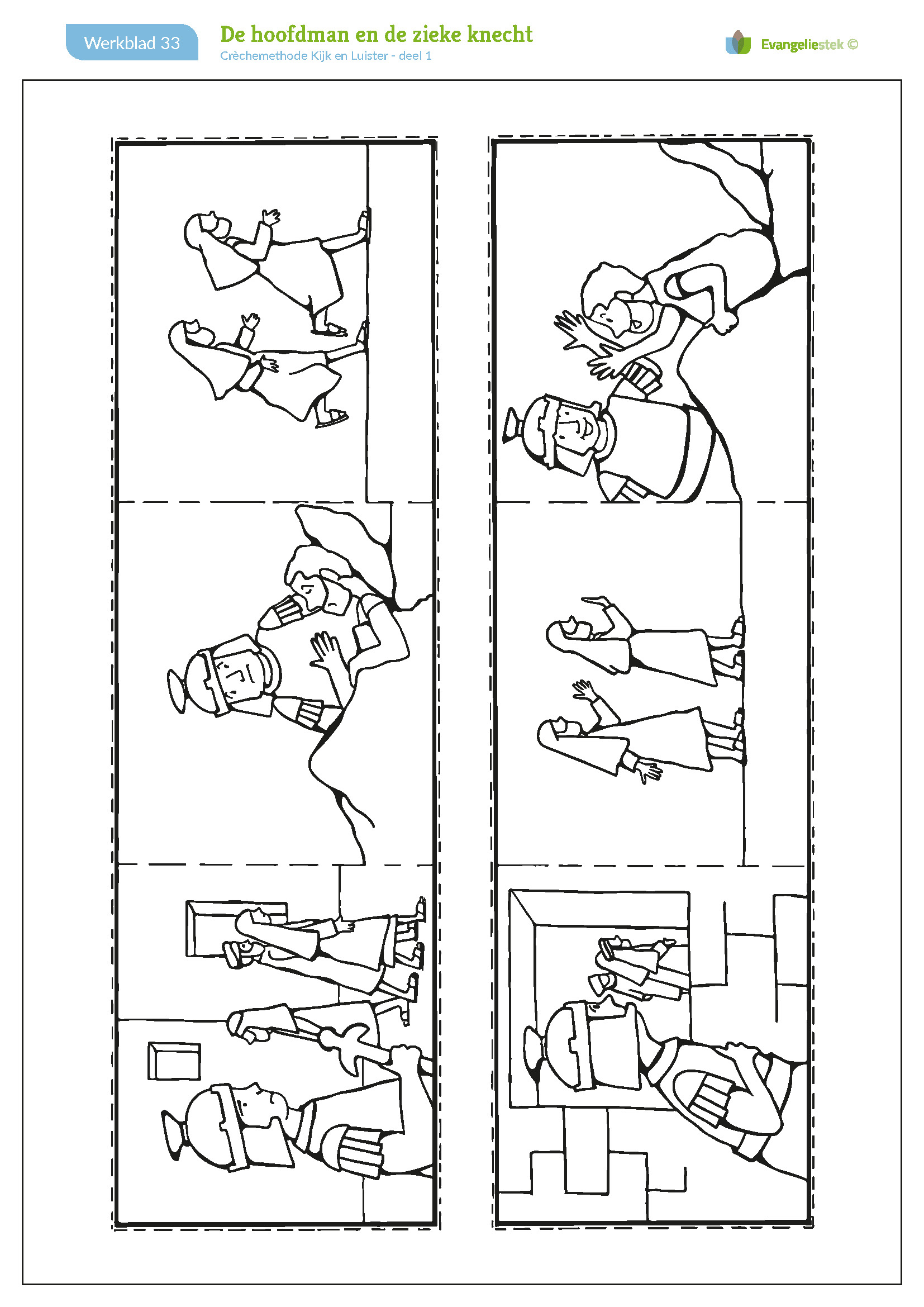 Werkblad 33

De hoofdman en de zieke knecht

Crèchemethode Kijk en Luister - deel 1

Evangeliestek ©