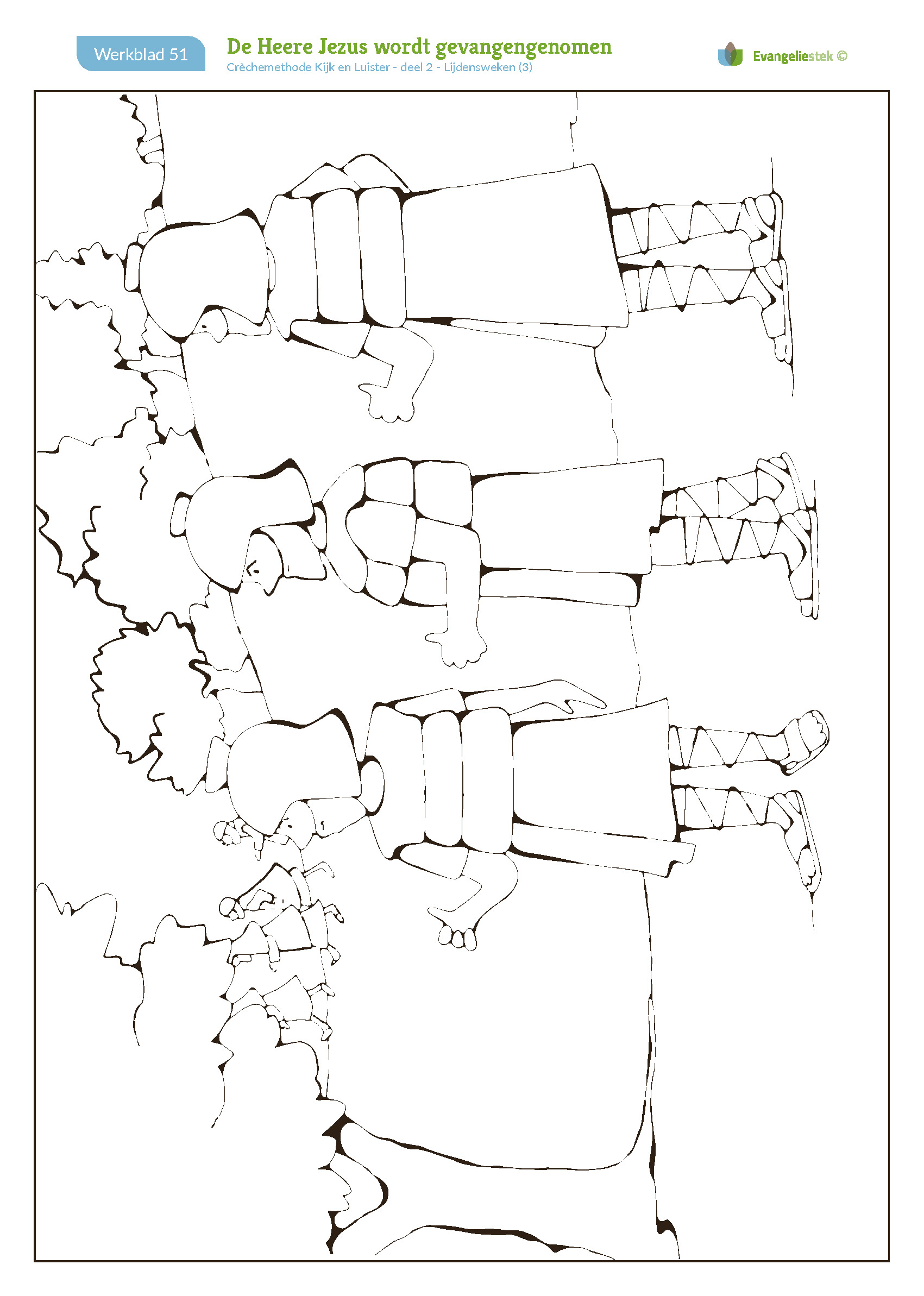 Werkblad 51

De Heere Jezus wordt gevangengenomen

Crèchemethode Kijk en Luister - deel 2 - Lijdensweken (3)

Evangeliestek ©