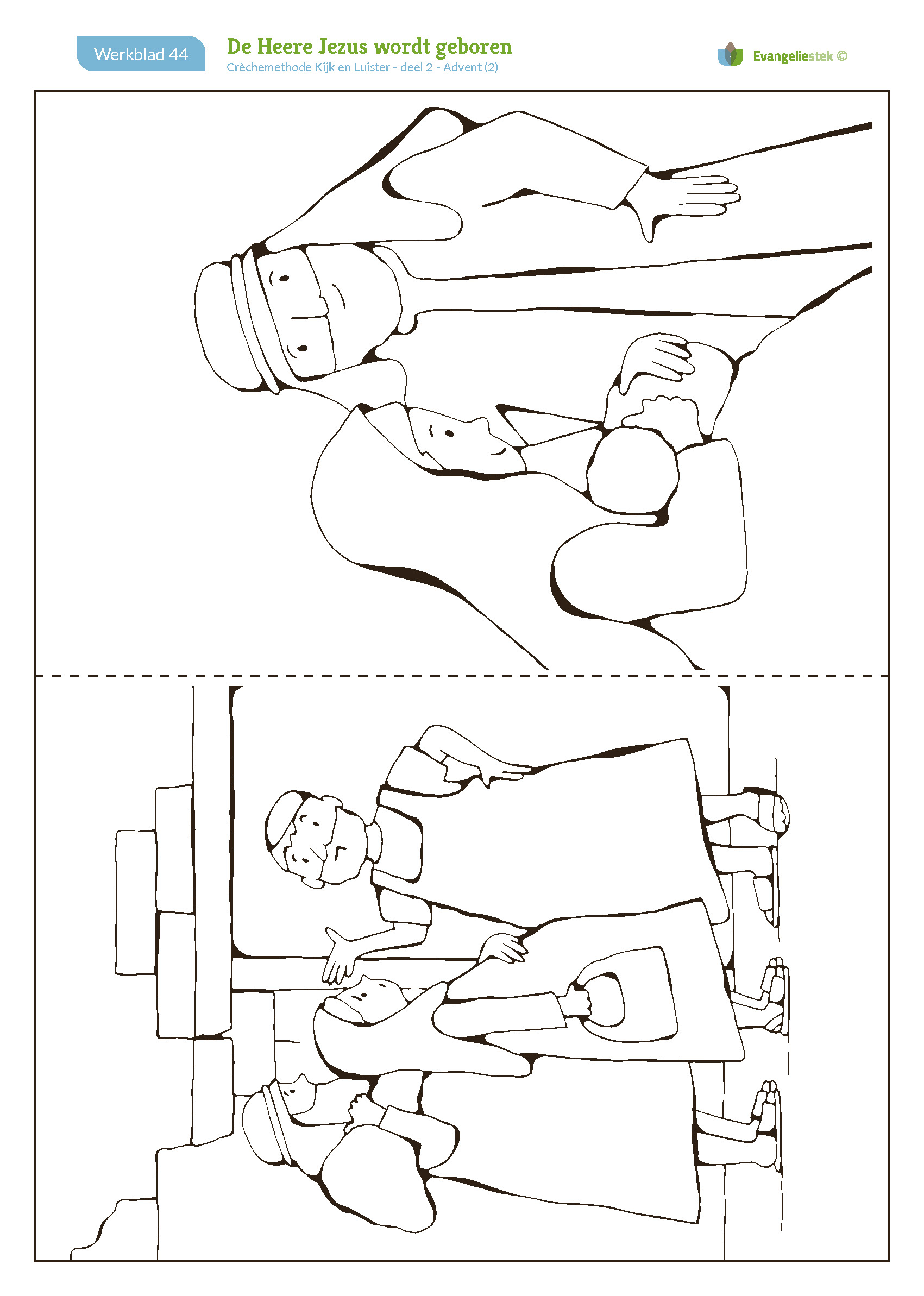 Werkblad 44

De Heere Jezus wordt geboren
Crèchemethode Kijk en Luister - deel 2 - Advent (2)

Evangeliestek ©