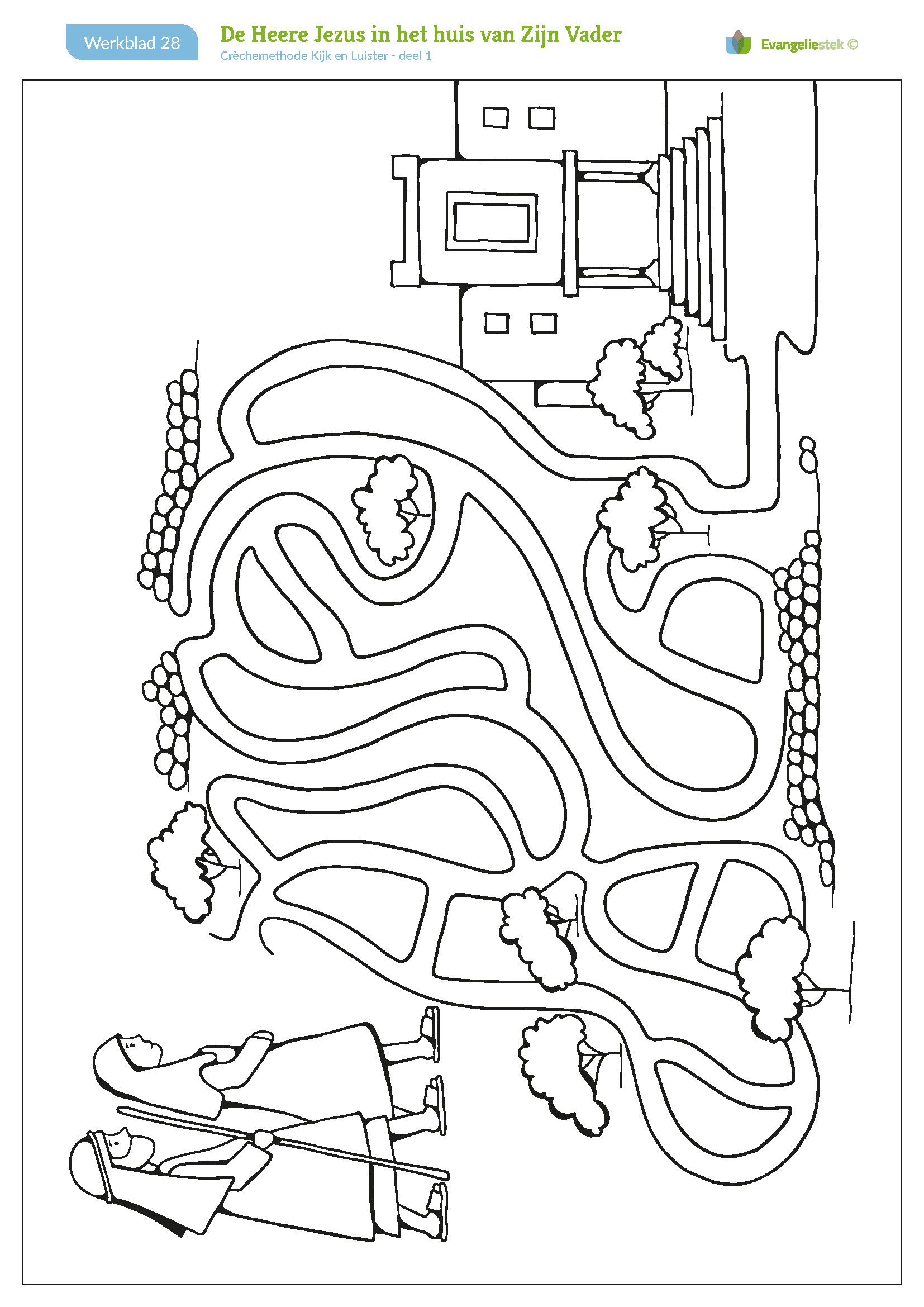 Werkblad 28

De Heere Jezus in het huis van Zijn Vader

Crèchemethode Kijk en Luister - deel 1

Evangeliestek ©