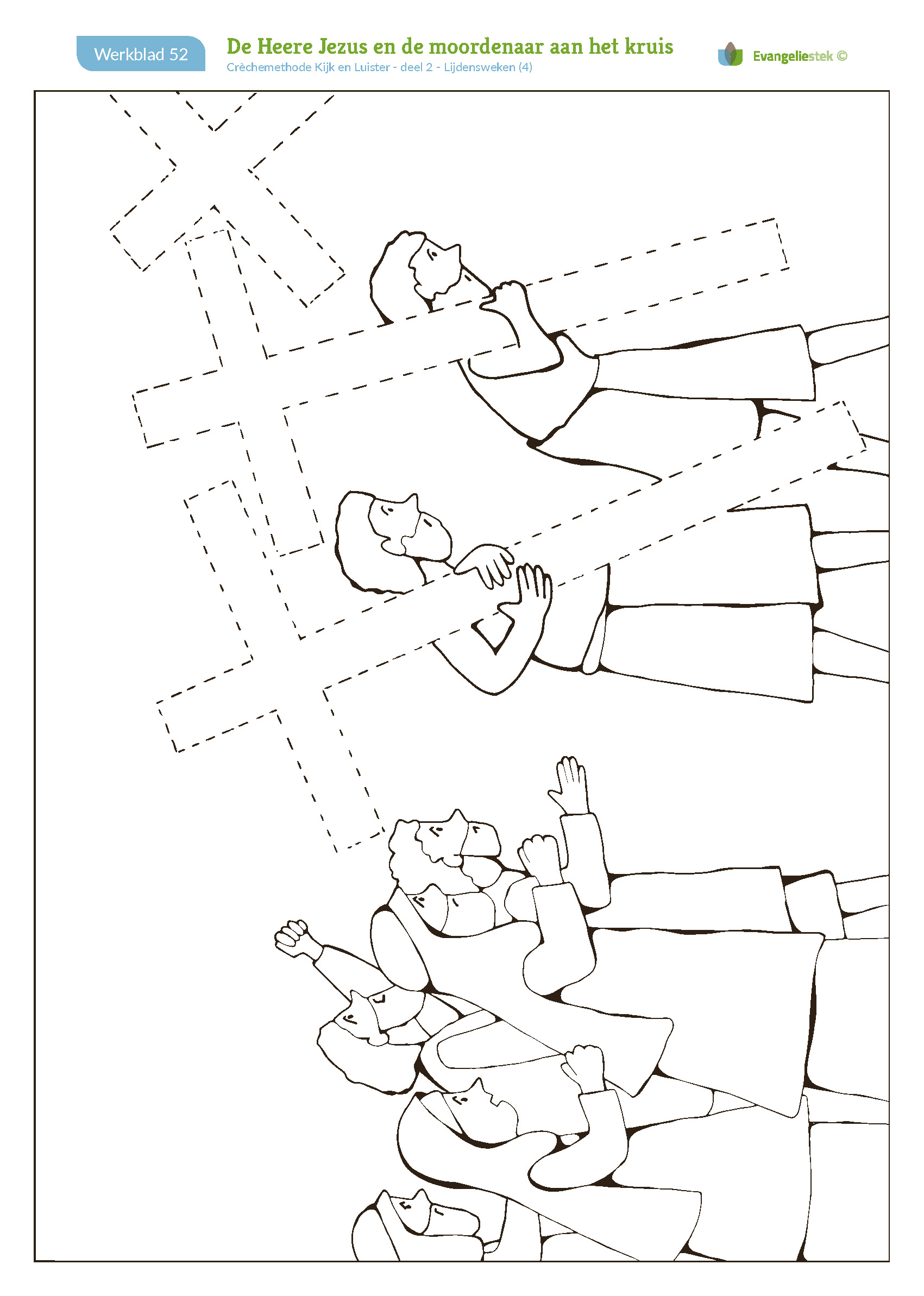 Werkblad 52

De Heere Jezus en de moordenaar aan het kruis

Crèchemethode Kijk en Luister - deel 2 - Lijdensweken (4)

Evangeliestek ©