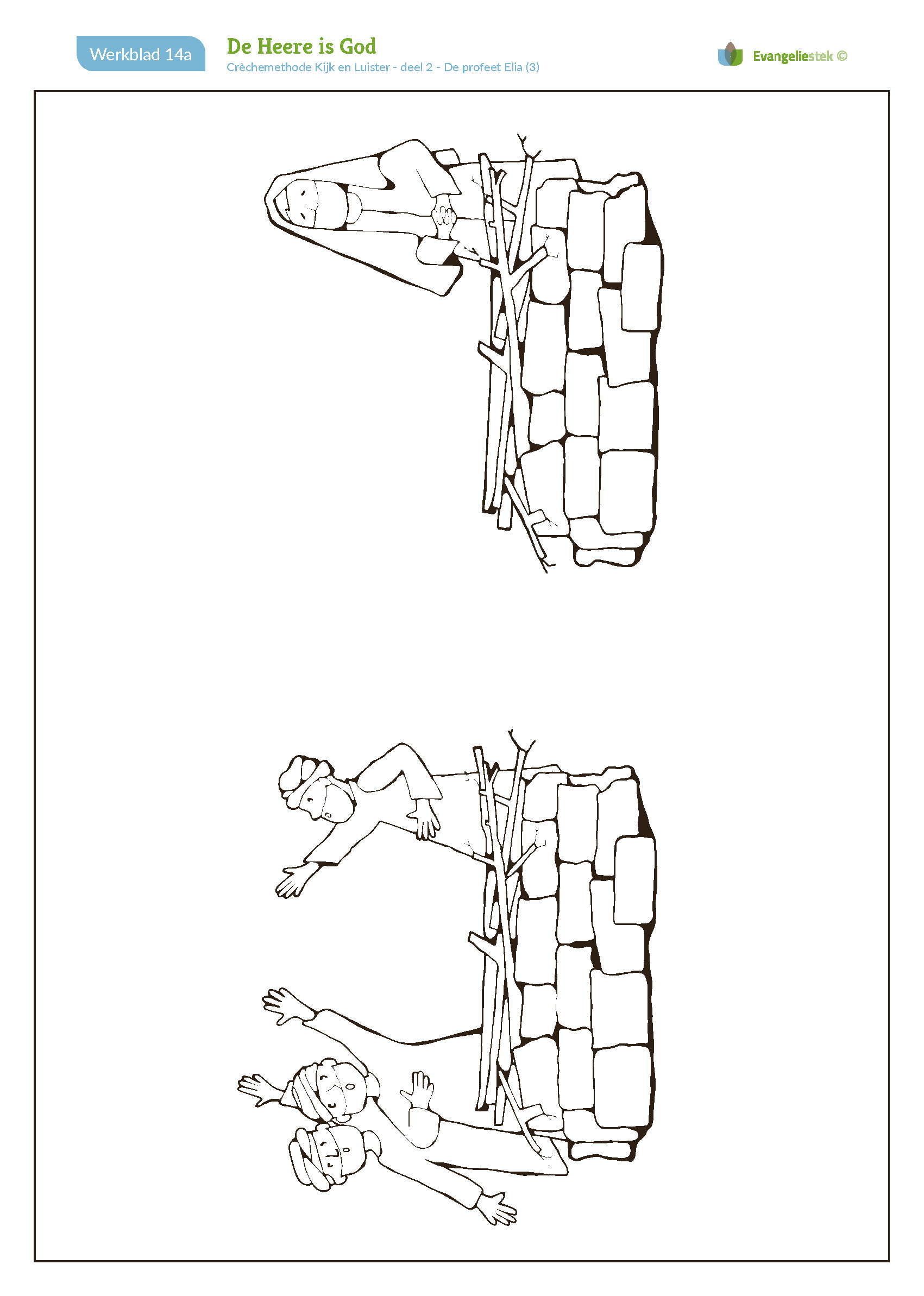 Werkblad 14a

De Heere is God

Crèchemethode Kijk en Luister - deel 2 - De profeet Elia (3)

Evangeliestek ©