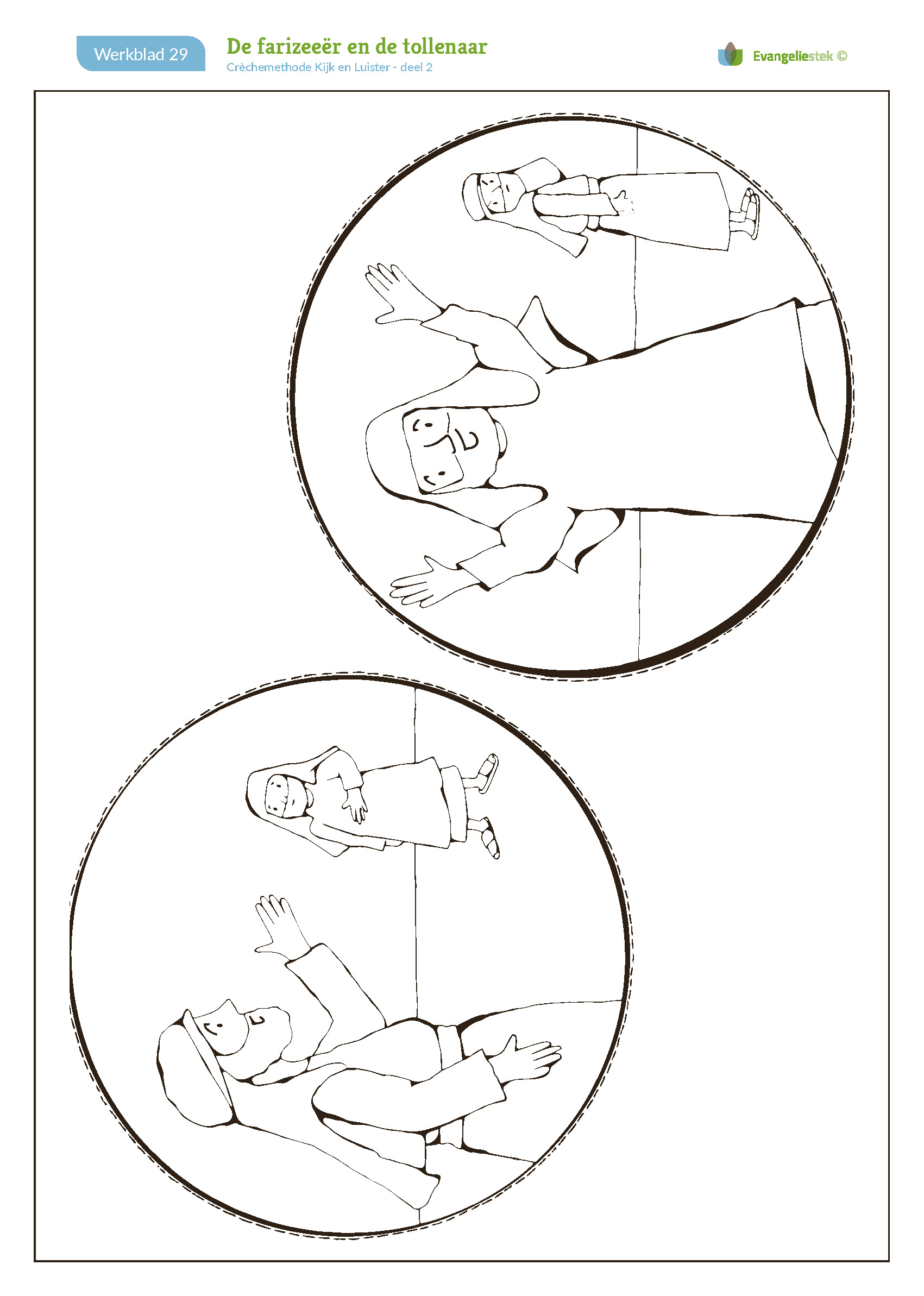 Werkblad 29

De farizeeër en de tollenaar

Crèchemethode Kijk en Luister - deel 2

Evangeliestek ©