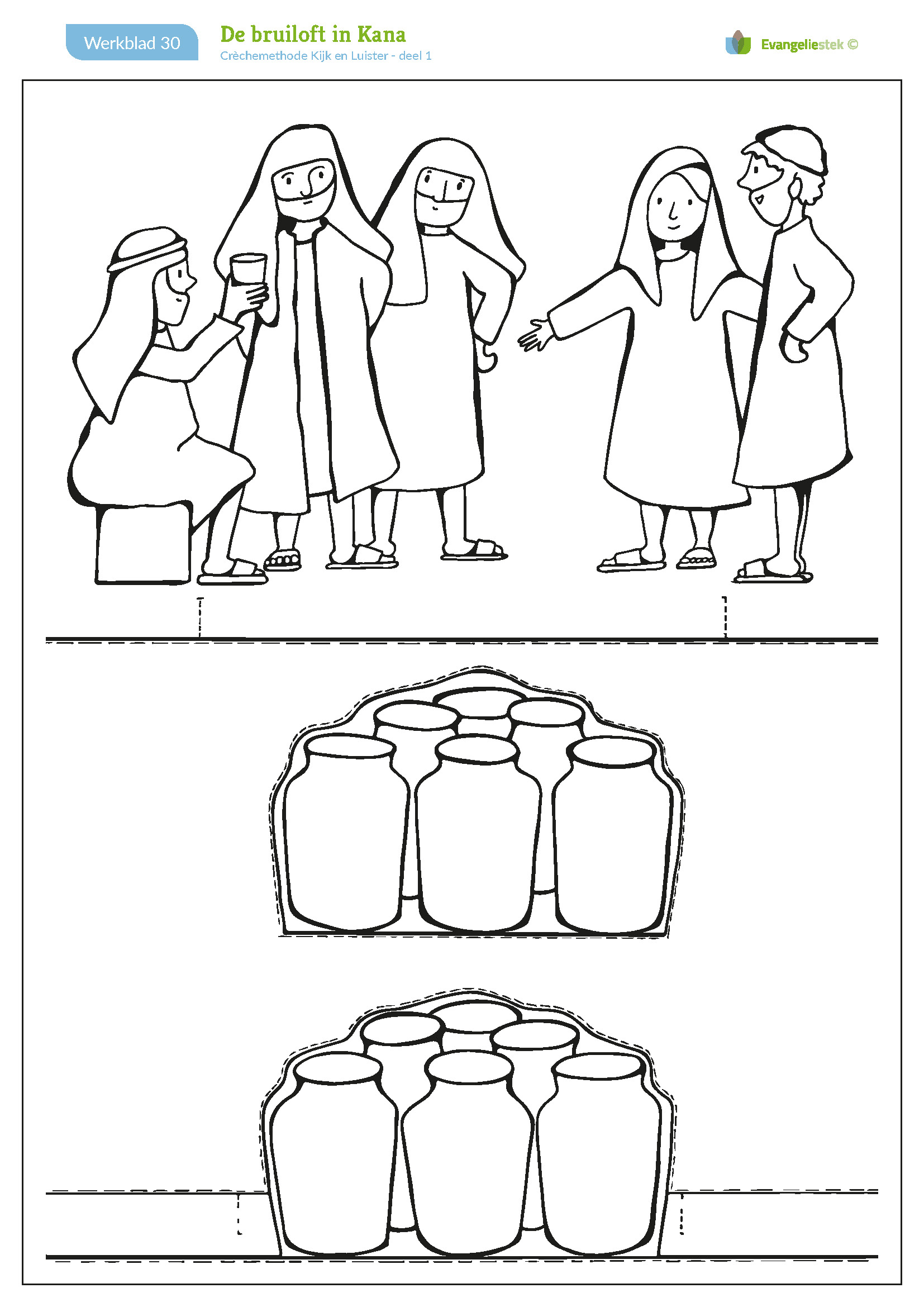 Werkblad 30

De bruiloft in Kana
Crèchemethode Kijk en Luister - deel 1

Evangeliestek ©