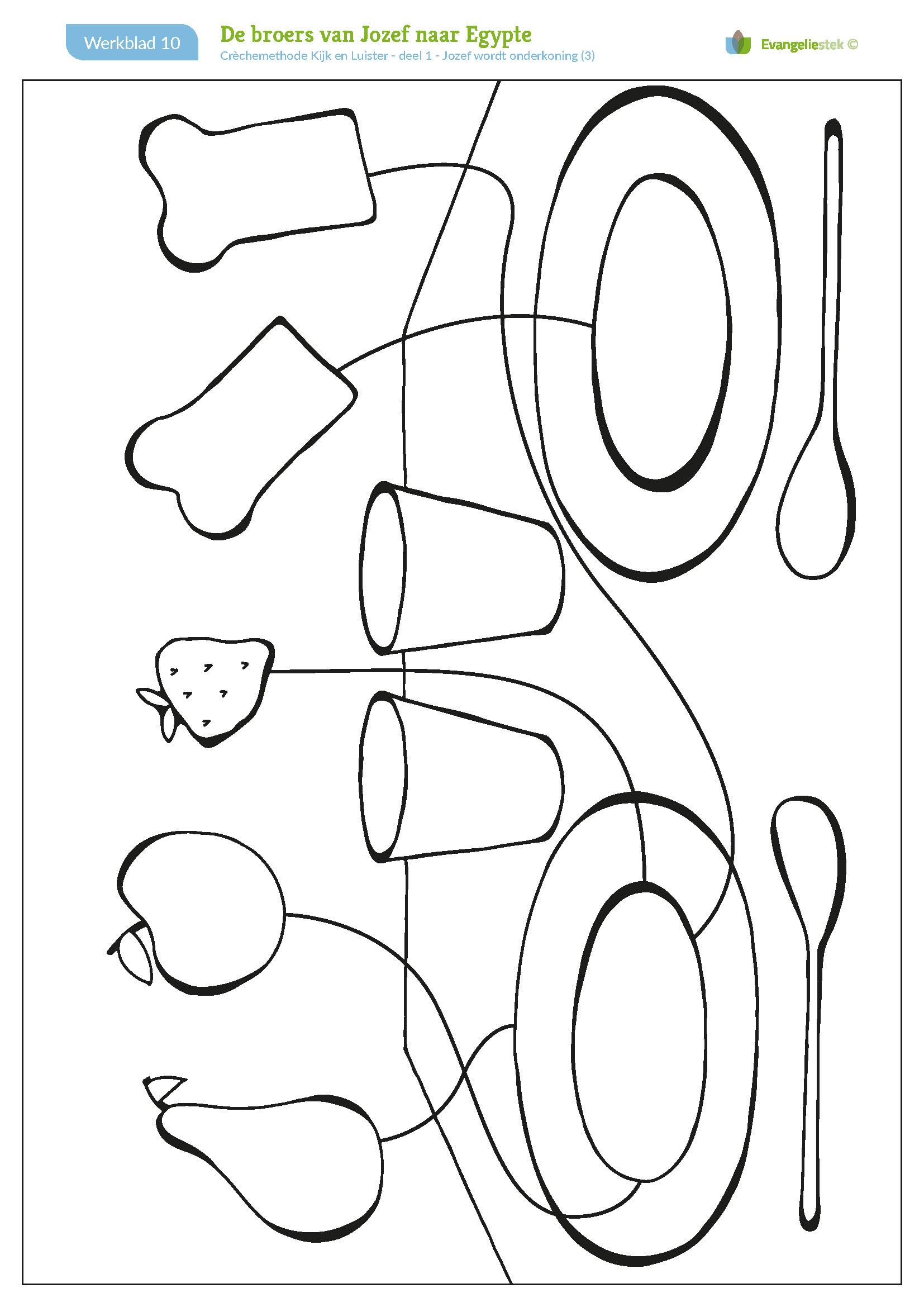 Werkblad 10

De broers van Jozef naar Egypte

Crèchemethode Kijk en Luister - deel 1 - Jozef wordt onderkoning (3)

Evangeliestek ©