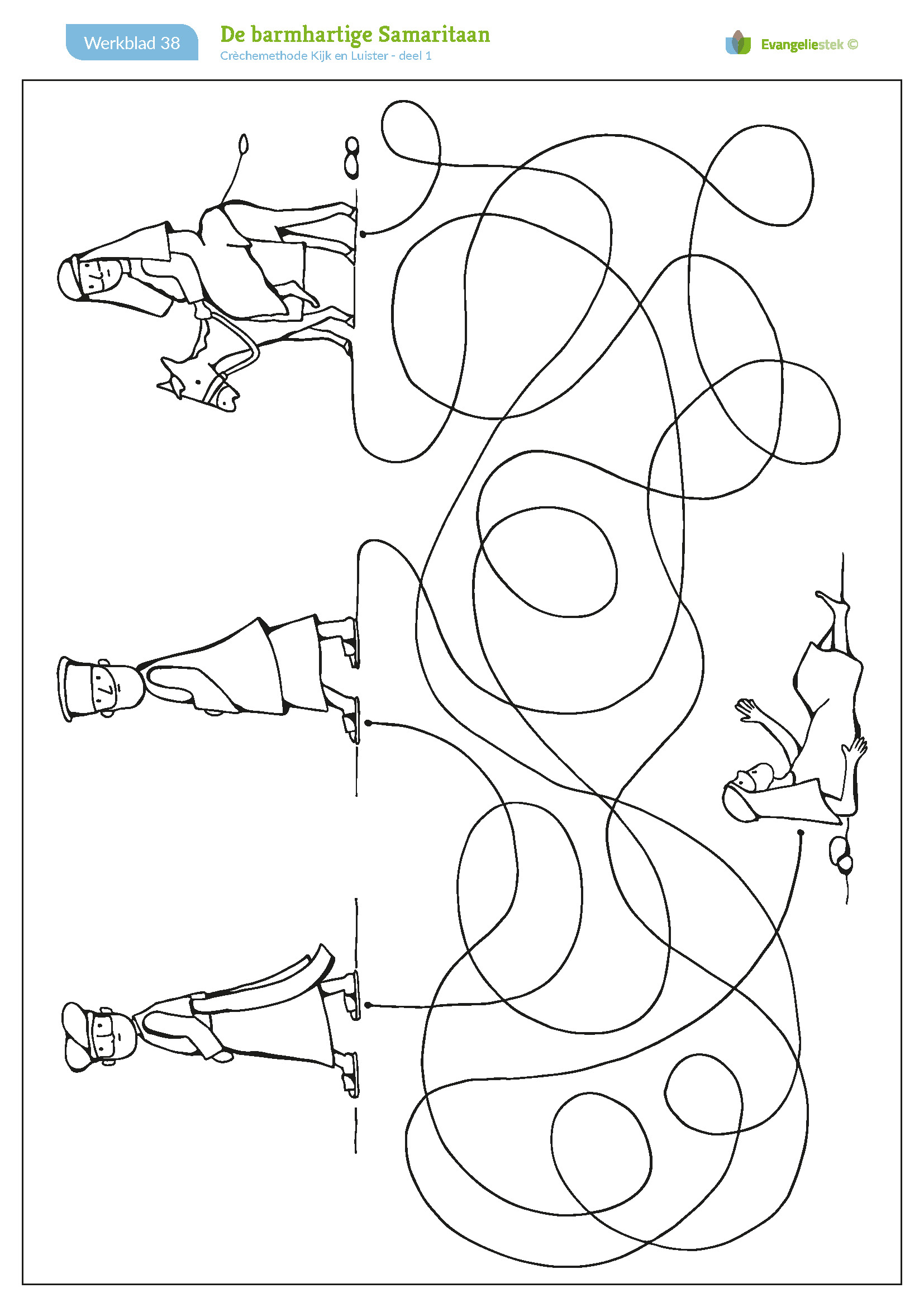 Werkblad 38

De barmhartige Samaritaan

Crèchemethode Kijk en Luister - deel 1

Evangeliestek ©