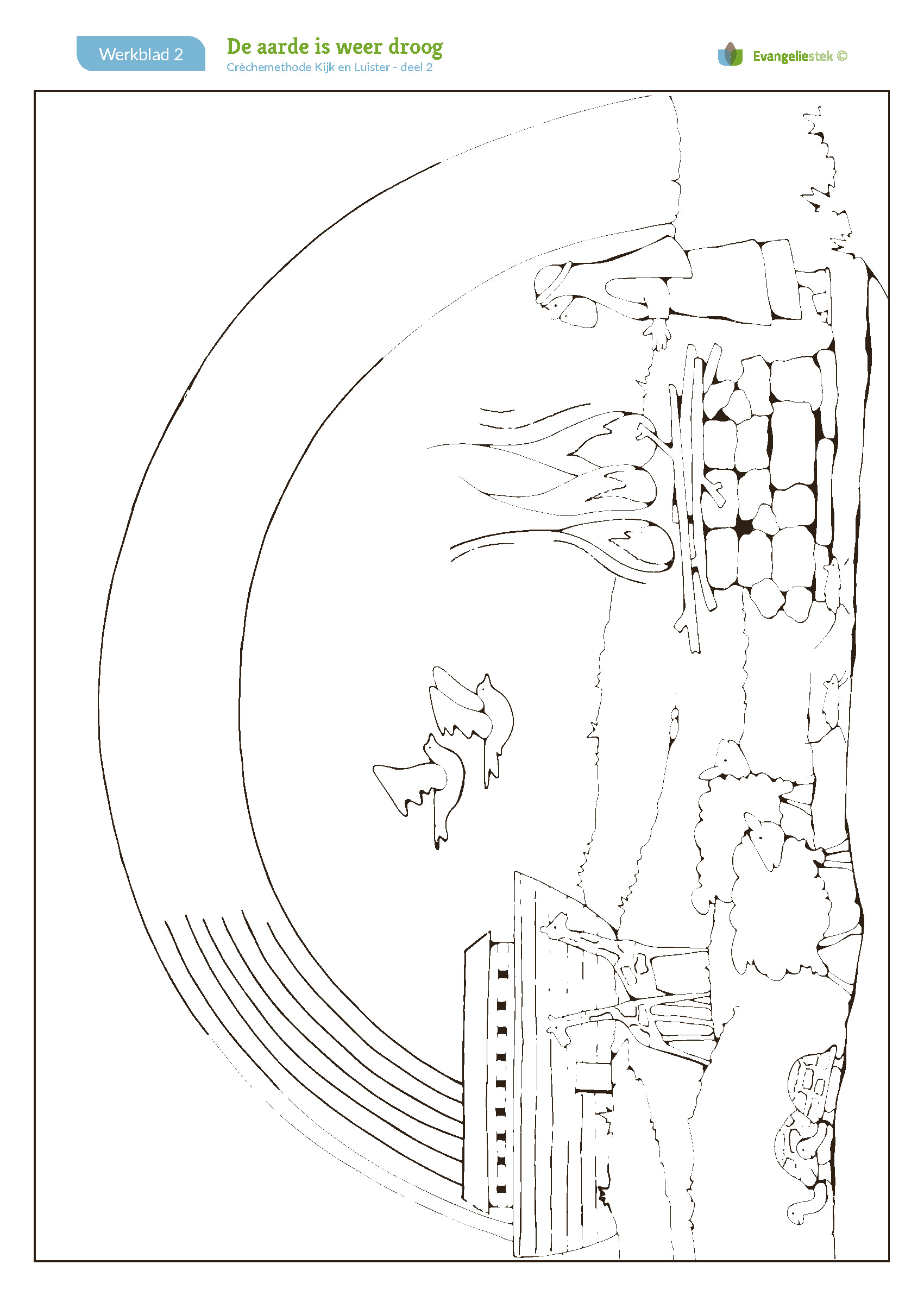 Werkblad 2

De aarde is weer droog

Crèchemethode Kijk en Luister - deel 2

Evangeliestek ©