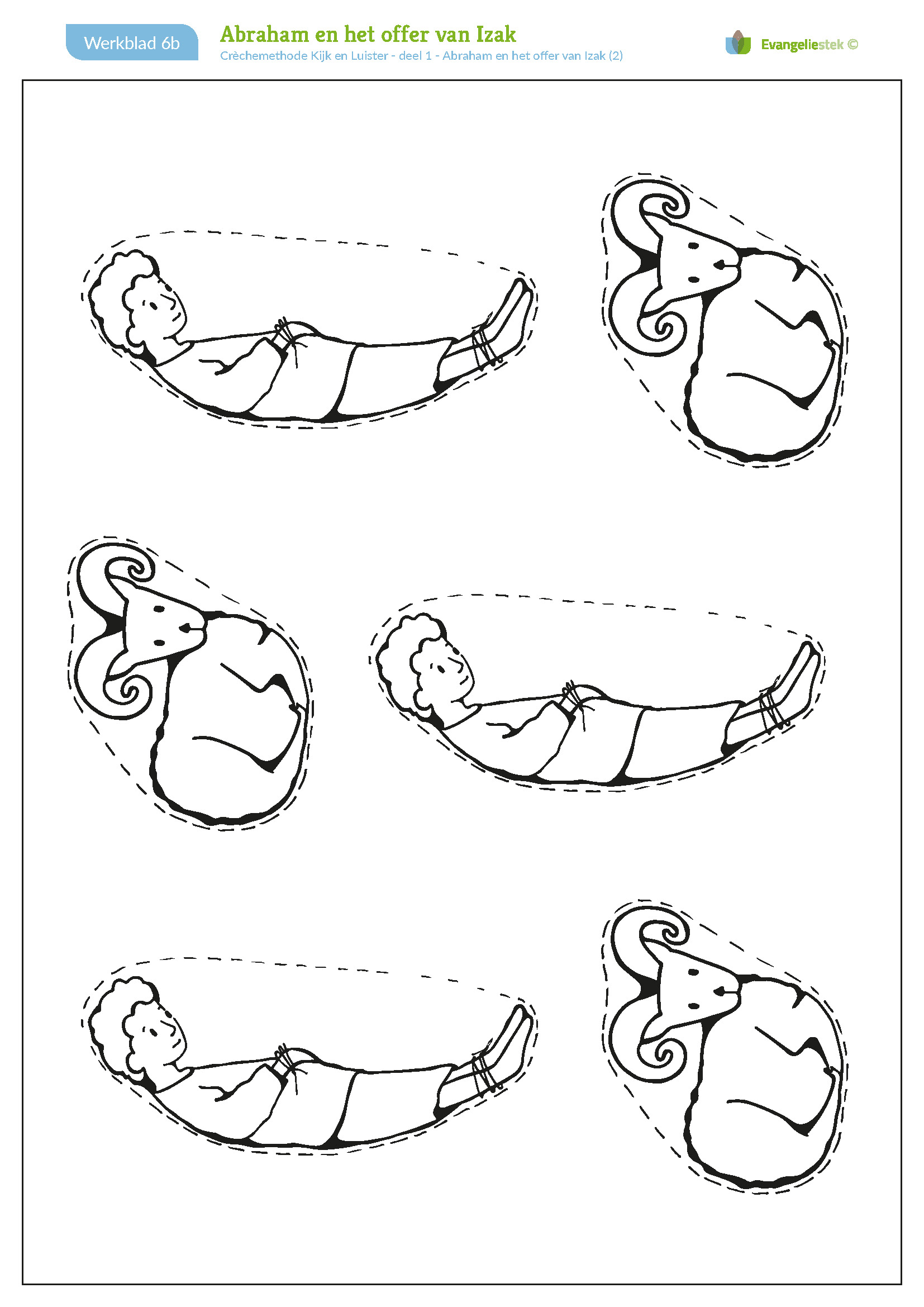 Werkblad 6b

Abraham en het offer van Izak

Crèchemethode Kijk en Luister - deel 1 - Abraham en het offer van Izak (2)

Evangeliestek ©